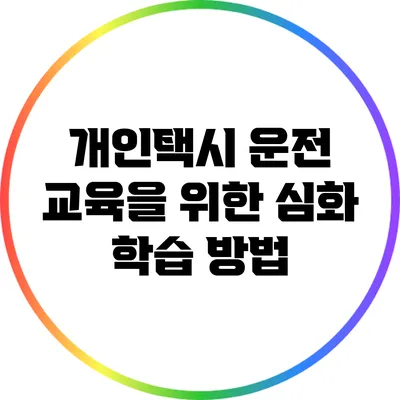 개인택시 운전 교육을 위한 심화 학습 방법