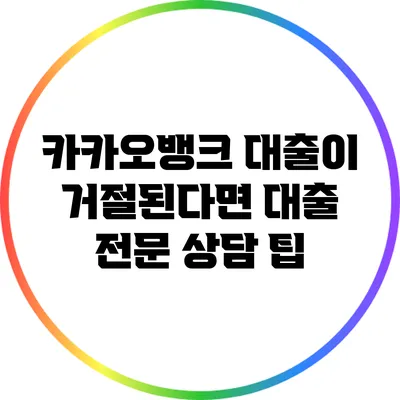 카카오뱅크 대출이 거절된다면 대출 전문 상담 팁