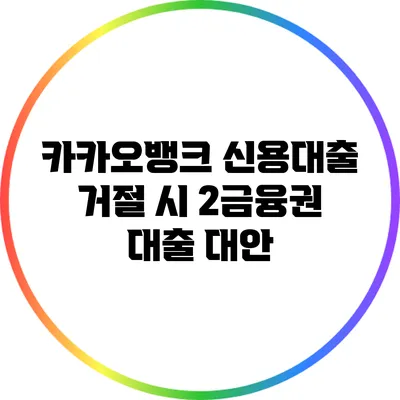 카카오뱅크 신용대출 거절 시 2금융권 대출 대안