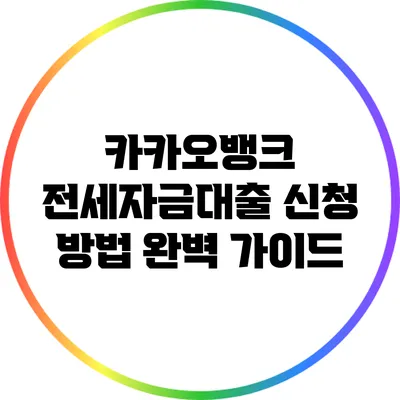 카카오뱅크 전세자금대출 신청 방법 완벽 가이드