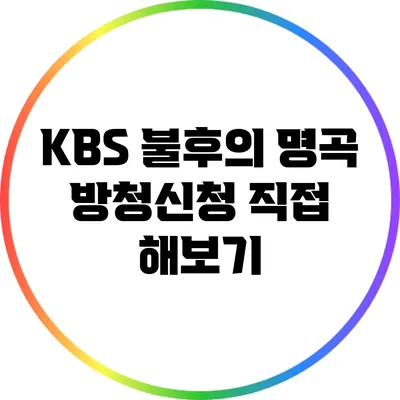 KBS 불후의 명곡 방청신청 직접 해보기