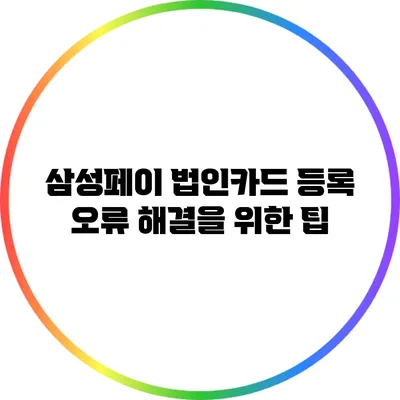 삼성페이 법인카드 등록 오류 해결을 위한 팁