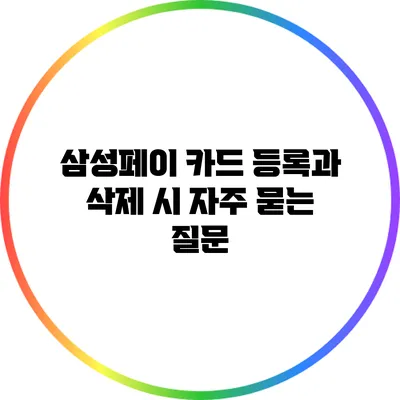 삼성페이 카드 등록과 삭제 시 자주 묻는 질문