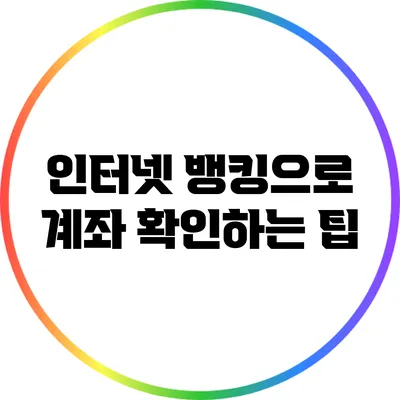 인터넷 뱅킹으로
계좌 확인하는 팁