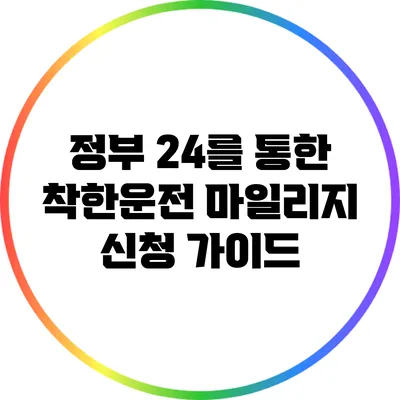 정부 24를 통한 착한운전 마일리지 신청 가이드