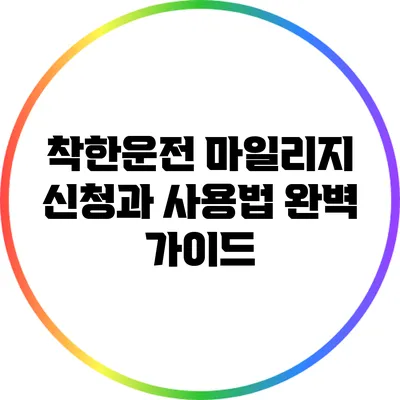 착한운전 마일리지 신청과 사용법 완벽 가이드