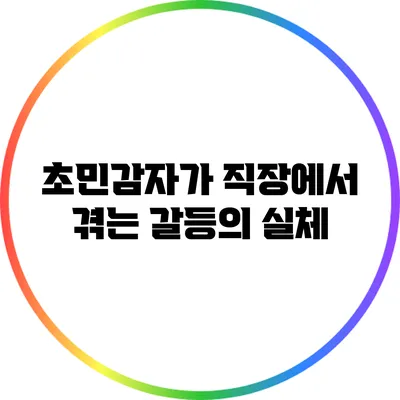 초민감자가 직장에서 겪는 갈등의 실체