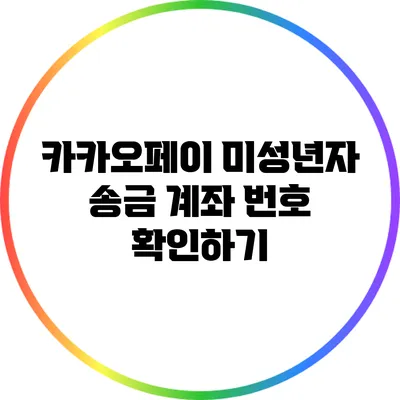 카카오페이 미성년자 송금 계좌 번호 확인하기